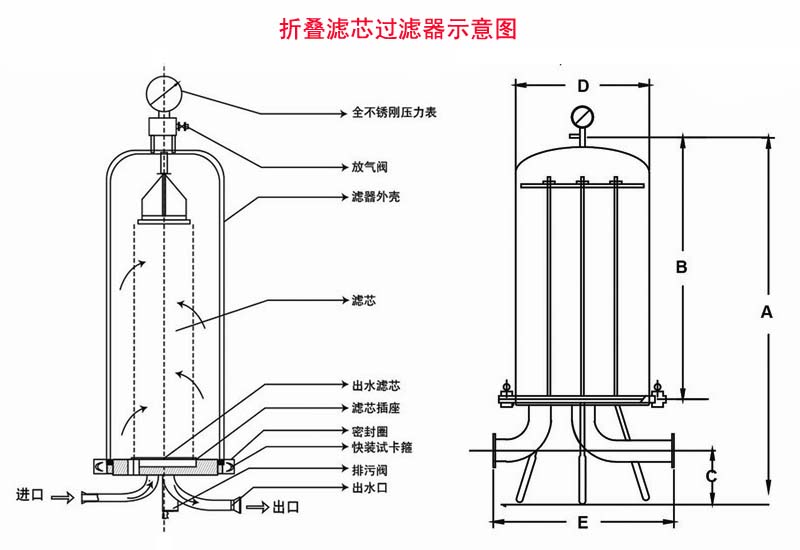 折叠滤芯过滤器示意图

全不锈刚压力表
放气阀
滤器外壳
滤芯
出水滤芯
滤芯插座
密封圈
快装试卡箍
排污阀
出水口
进口
出口

D
B
A
C
E